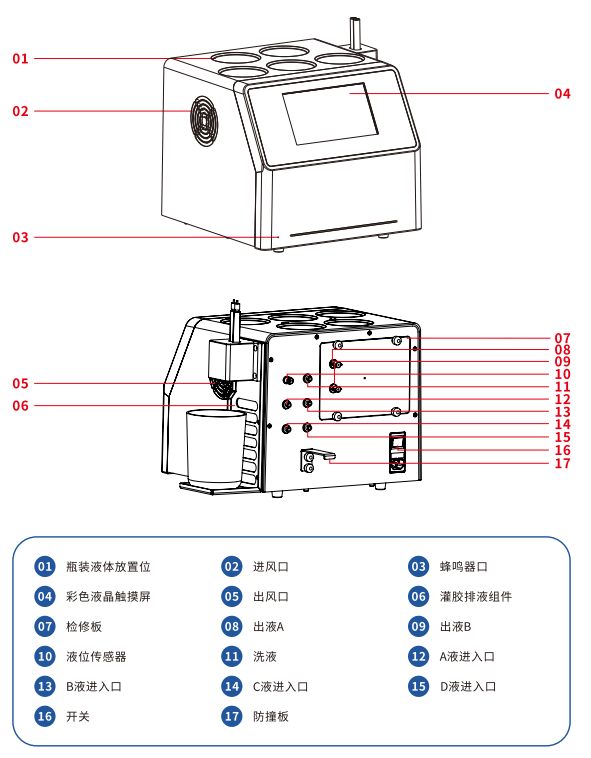 01
02
03
04

05
06
07
08
09
10
11
12
13
14
15
16
17

01 瓶装液体放置位
02 进风口
03 蜂鸣器口
04 彩色液晶触摸屏
05 出风口
06 灌胶排液组件
07 检修板
08 出液A
09 出液B
10 液位传感器
11 洗液
12 A液进入口
13 B液进入口
14 C液进入口
15 D液进入口
16 开关
17 防撞板