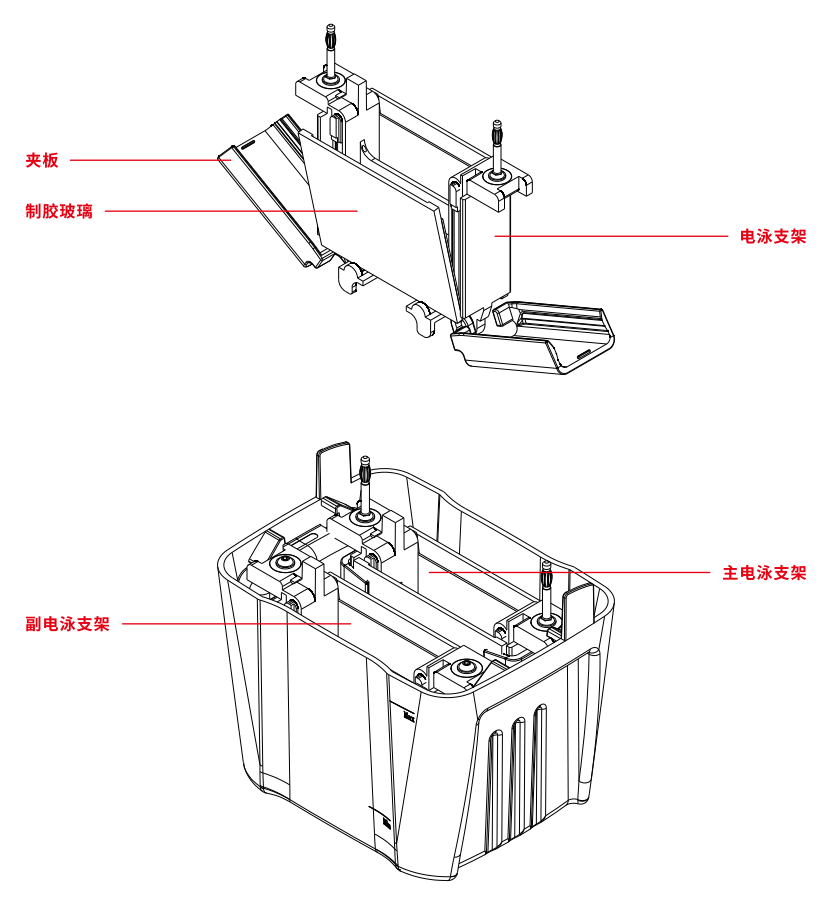 夹板

制胶玻璃

电泳支架

主电泳支架

副电泳支架