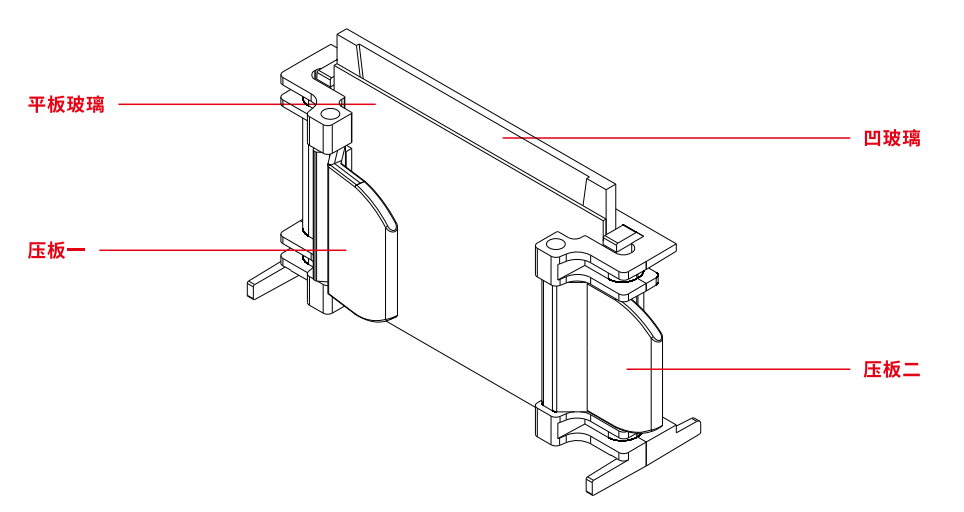 平板玻璃

凹玻璃

压板一

压板二