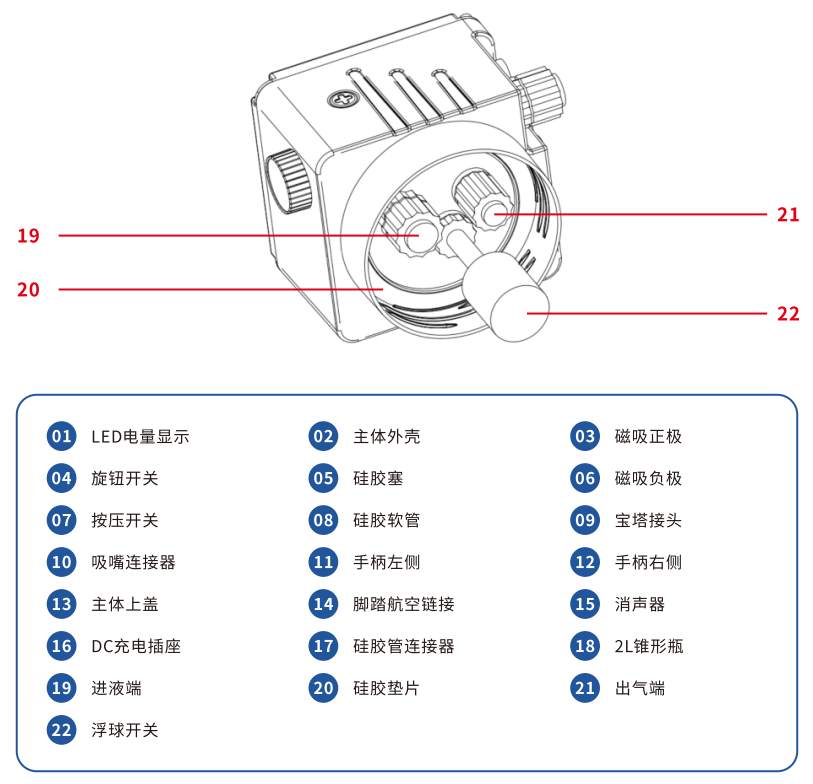 19

20

21

22

01 LED电量显示
02 主体外壳
03 磁吸正极
04 旋钮开关
05 硅胶塞
06 磁吸负极
07 按压开关
08 硅胶软管
09 宝塔接头
10 吸嘴连接器
11 手柄左侧
12 手柄右侧
13 主体上盖
14 脚踏航空链接
15 消声器
16 DC充电插座
17 硅胶管连接器
18 2L锥形瓶
19 进液端
20 硅胶垫片
21 出气端
22 浮球开关